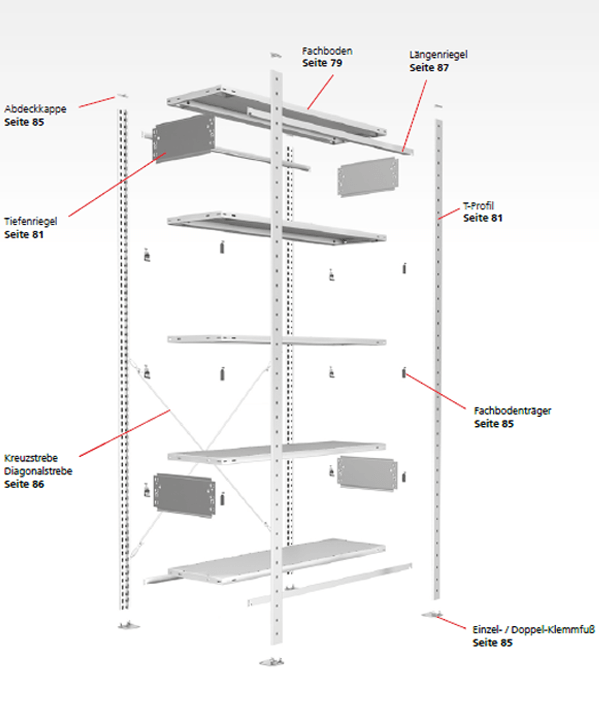 Fachboden
Seite 79

Längenriegel
Seite 87

Abdeckkappe
Seite 85

Tiefenriegel
Seite 81

T-Profil
Seite 81

Fachbodenträger
Seite 85

Kreuzstrebe
Diagonalstrebe
Seite 86

Einzel- / Doppel-Klemmfuß
Seite 85